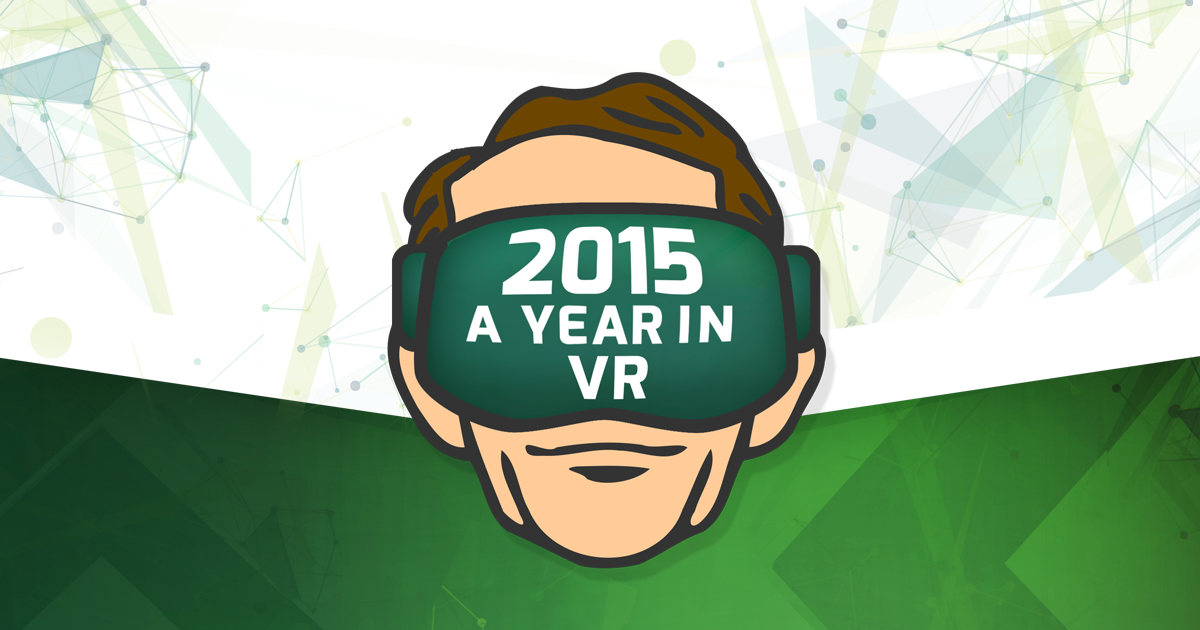 2015
A YEAR IN
VR